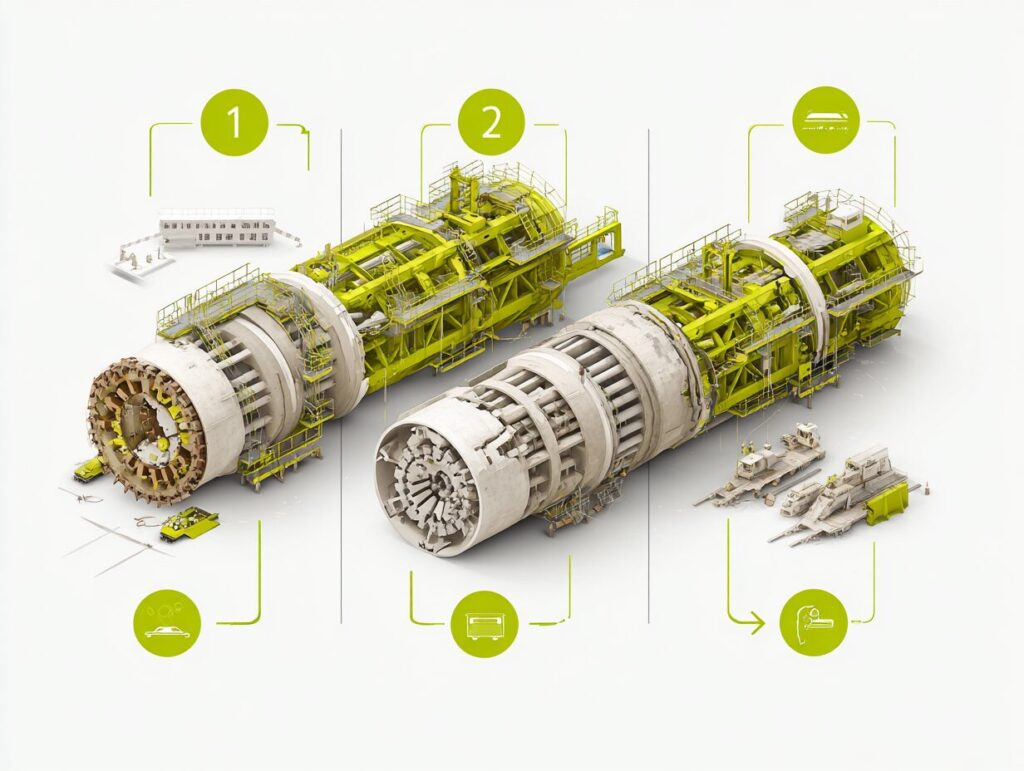 1

2